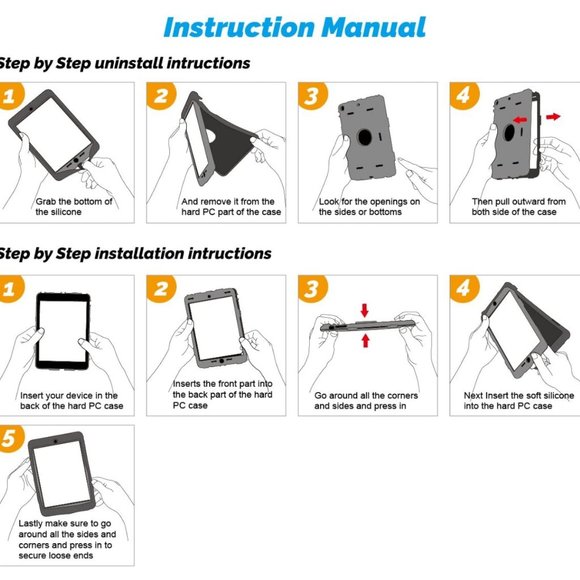 Instruction Manual

Step by Step uninstall intructions

1
Grab the bottom of the silicone

2
And remove it from the hard PC part of the case

3
Look for the openings on the sides or bottoms

4
Then pull outward from both side of the case

Step by Step installation intructions

1
Insert your device in the back of the hard PC case

2
Inserts the front part into the back part of the hard PC case

3
Go around all the corners and sides and press in

4
Next Insert the soft silicone into the hard PC case

5
Lastly make sure to go around all the sides and corners and press in to secure loose ends